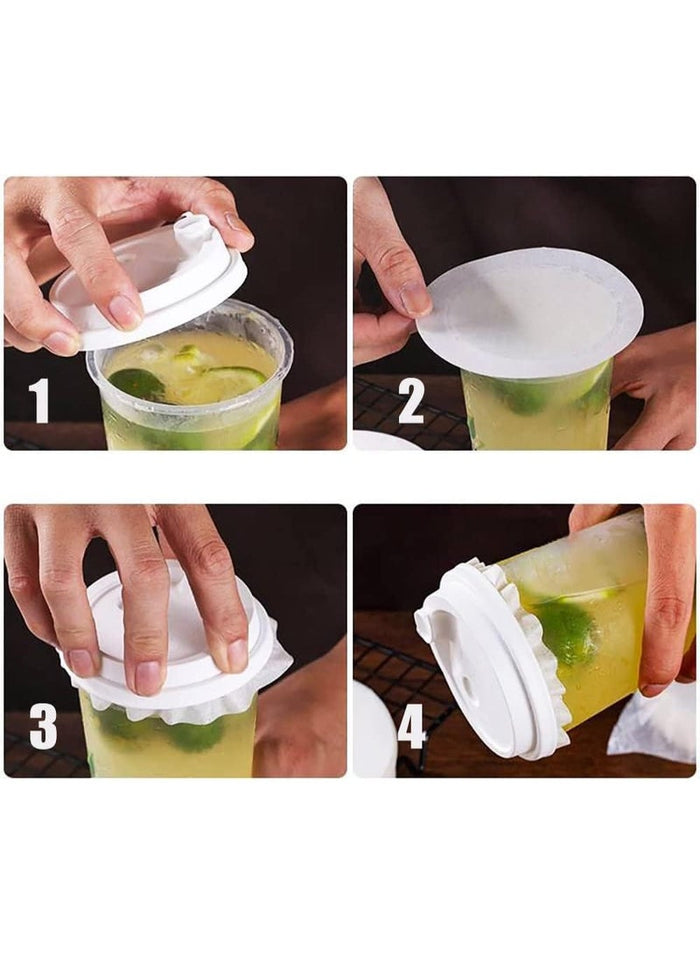 1

2

3

4